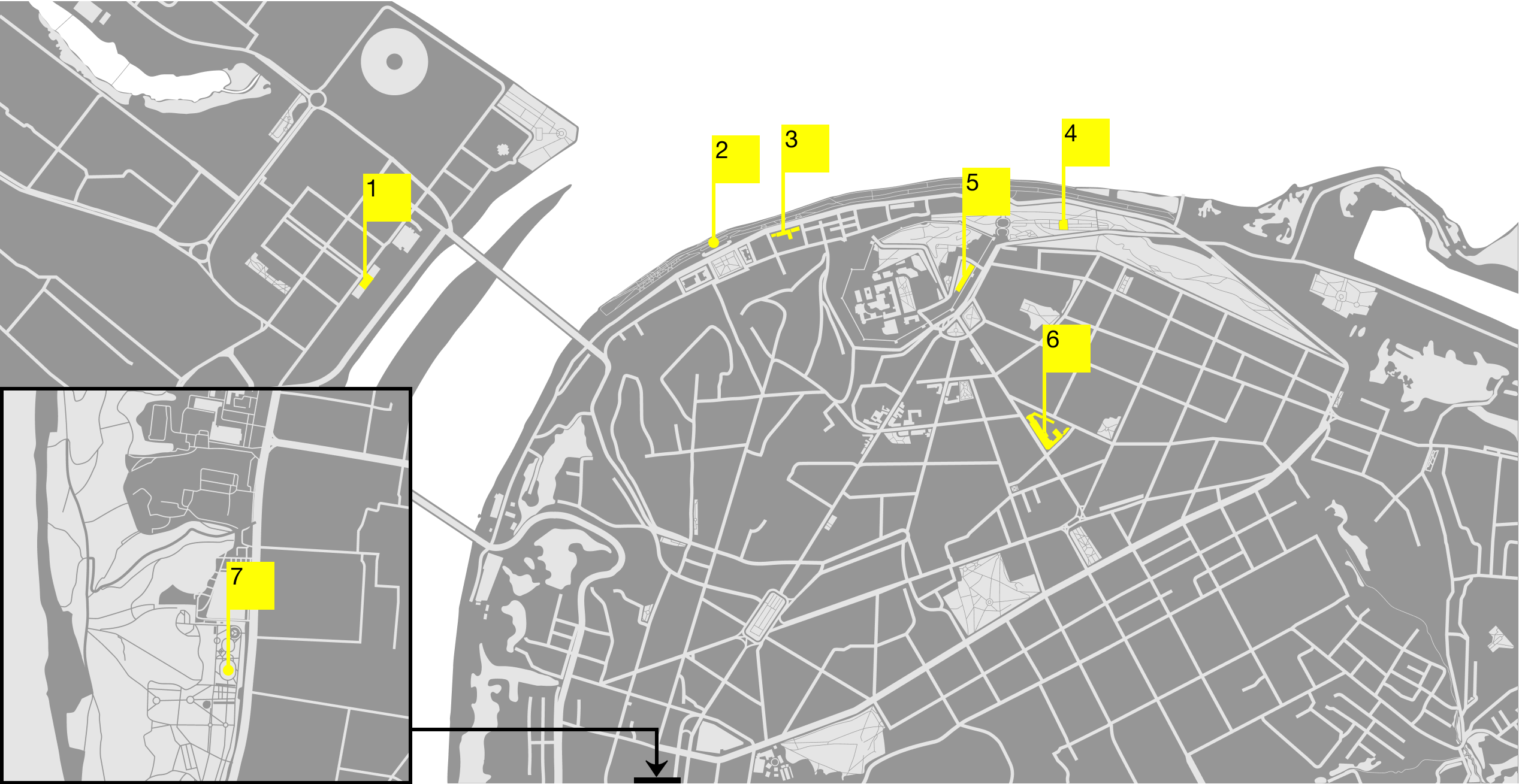 1
2
3
5
4
6
7